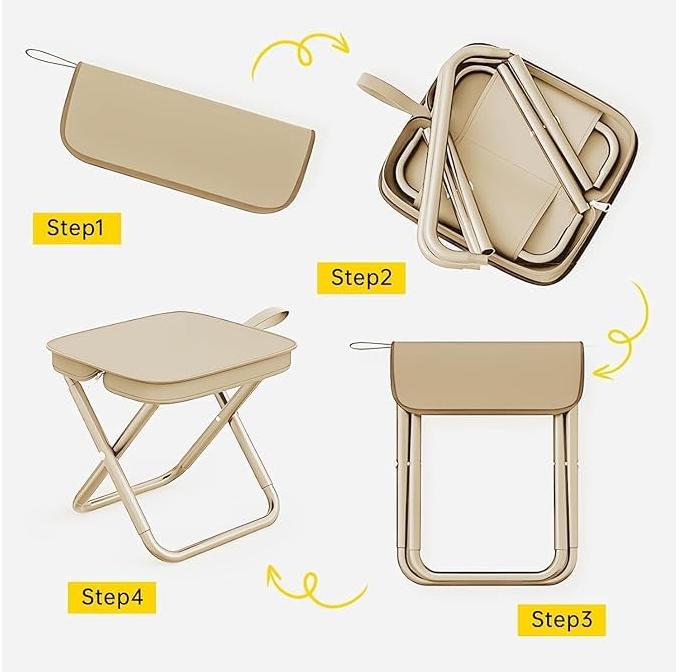 Step1

Step2

Step4

Step3