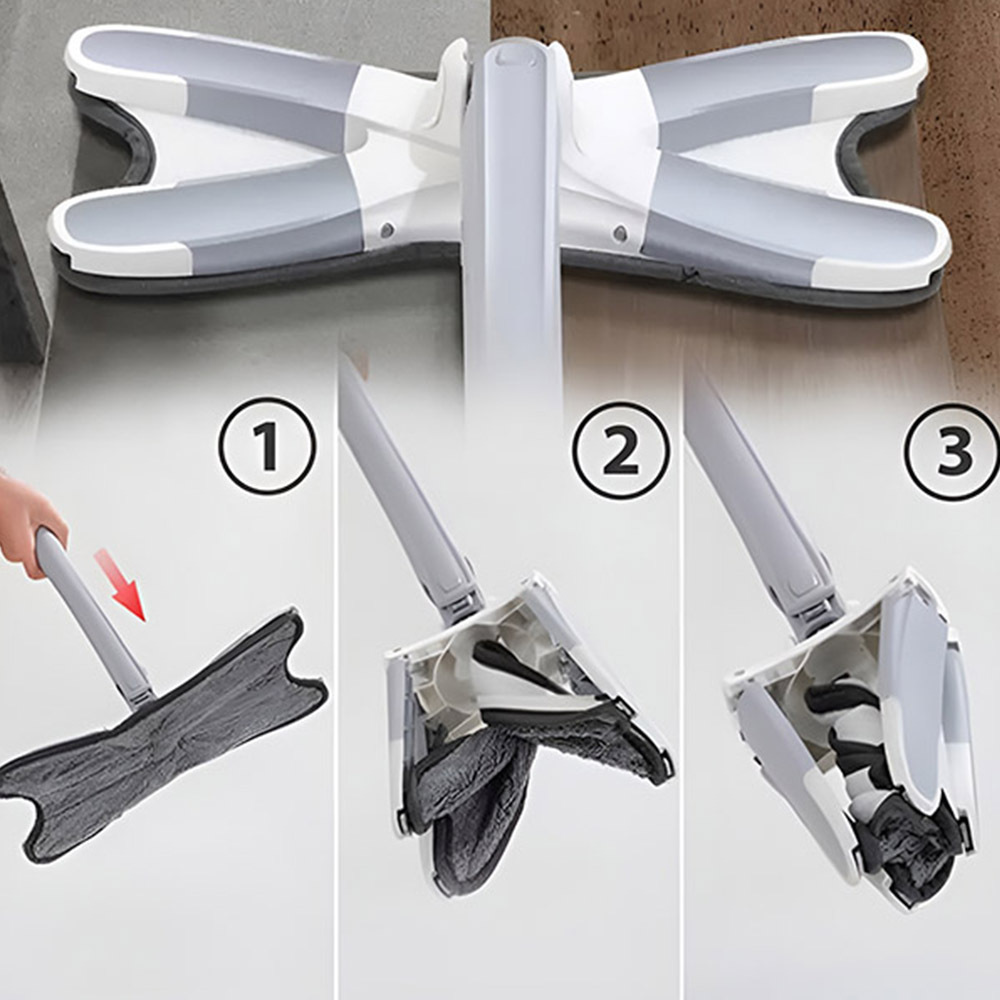 1

2

3