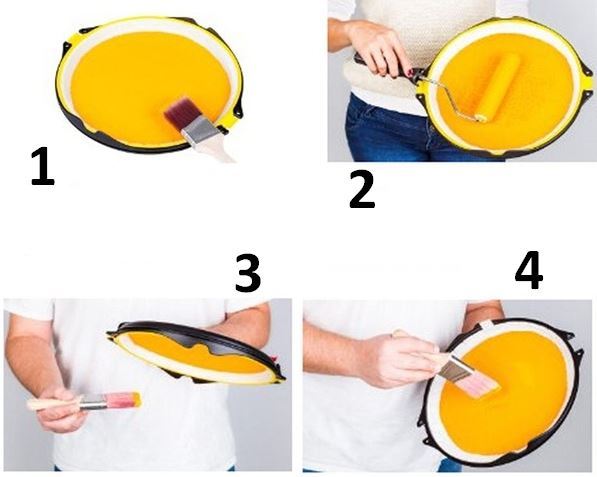 1

2

3

4